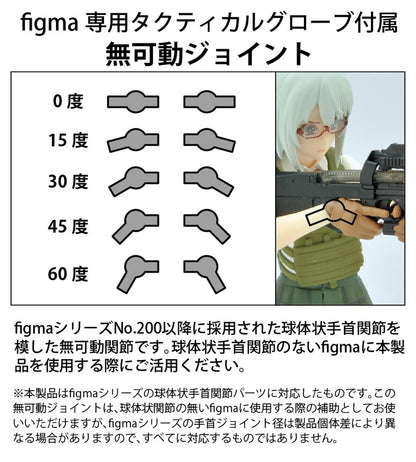 figma 専用タクティカルグローブ付属
無可動ジョイント

0 度

15 度

30 度

45 度

60 度

figmaシリーズNo.200以降に採用された球体状手首関節を模した無可動関節です。球体状手首関節のないfigmaに本製品を使用する際にご活用ください。

※本製品はfigmaシリーズの球体状手首関節パーツに対応したものです。この無可動ジョイントは、球体状関節の無いfigmaに使用する際の補助としてお使いいただけますが、figmaシリーズの手首ジョイント径は製品個体差により異なる場合がありますので、すべてに対応するものではありません。