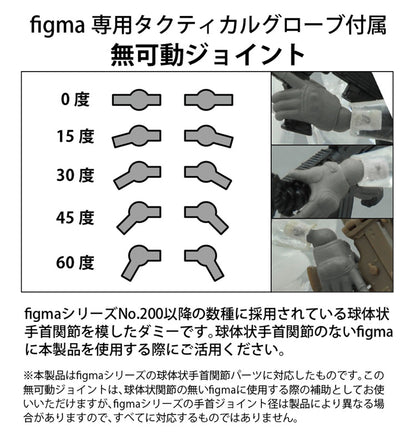 figma 専用タクティカルグローブ付属
無可動ジョイント

0 度

15 度

30 度

45 度

60 度

figmaシリーズNo.200以降の数種に採用されている球体状手首関節を模したダミーです。球体状手首関節のないfigmaに本製品を使用する際にご活用ください。

※本製品はfigmaシリーズの球体状手首関節パーツに対応したものです。この無可動ジョイントは、球体状関節の無いfigmaに使用する際の補助としてお使いいただけますが、figmaシリーズの手首ジョイント径は製品により異なる場合がありますので、すべてに対応するものではありません。