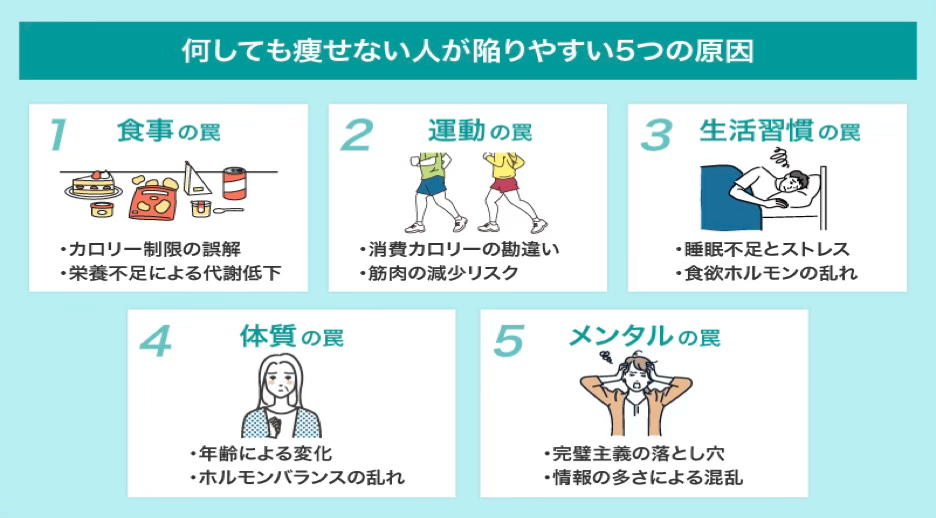 何しても痩せない人が陥りやすい5つの原因

1 食事の罠
・カロリー制限の誤解
・栄養不足による代謝低下

2 運動の罠
・消費カロリーの勘違い
・筋肉の減少リスク

3 生活習慣の罠
・睡眠不足とストレス
・食欲ホルモンの乱れ

4 体質の罠
・年齢による変化
・ホルモンバランスの乱れ

5 メンタルの罠
・完璧主義の落とし穴
・情報の多さによる混乱