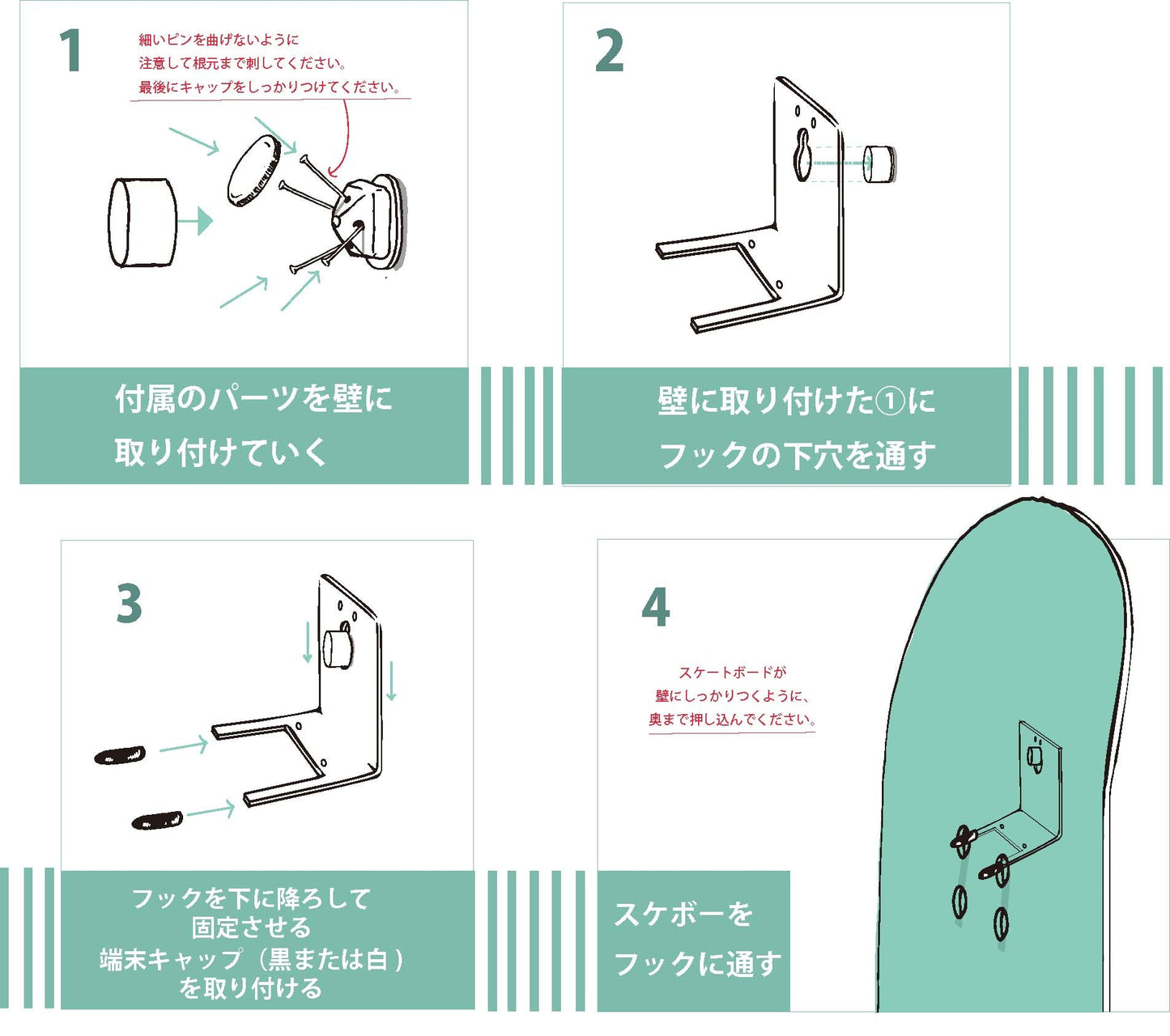 1

細いピンを曲げないように
注意して根元まで刺してください。
最後にキャップをしっかりつけてください。

付属のパーツを壁に
取り付けていく

2

壁に取り付けた①に
フックの下穴を通す

3

フックを下に降ろして
固定させる
端末キャップ（黒または白）
を取り付ける

4

スケートボードが
壁にしっかりつくように、
奥まで押し込んでください。

スケボーを
フックに通す