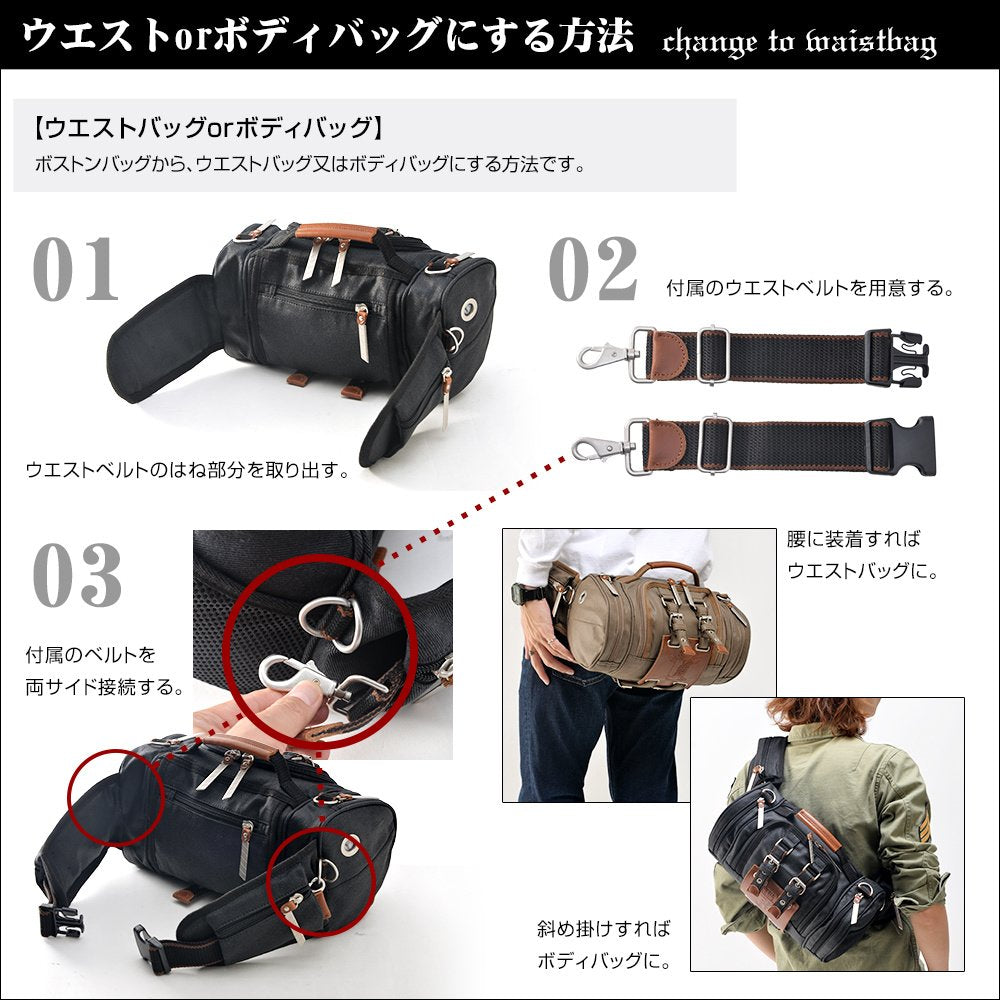 ウエストorボディバッグにする方法 change to waistbag

【ウエストバッグorボディバッグ】
ボストンバッグから、ウエストバッグ又はボディバッグにする方法です。

01

ウエストベルトのはね部分を取り出す。

02

付属のウエストベルトを用意する。

03

付属のベルトを両サイド接続する。

腰に装着すればウエストバッグに。

斜め掛けすればボディバッグに。